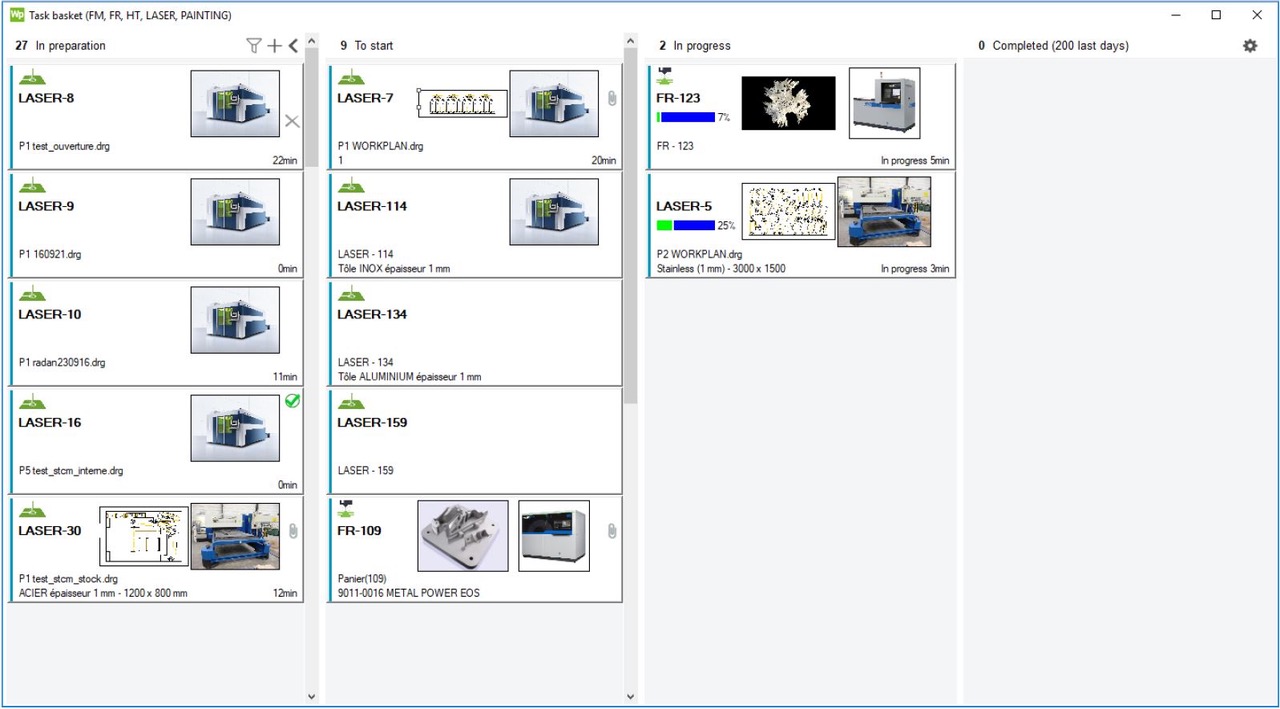 Wp Task basket (FM, FR, HT, LASER, PAINTING)

27 In preparation

LASER-8
P1 test_ouverture.drg
22min

LASER-9
P1 160921.drg
0min

LASER-10
P1 radan230916.drg
11min

LASER-16
P5 test_stcm_interne.drg
0min

LASER-30
P1 test_stcm_stock.drg
ACIER épaisseur 1 mm - 1200 x 800 mm
12min

9 To start

LASER-7
P1 WORKPLAN.drg
1
20min

LASER-114
LASER - 114
Tôle INOX épaisseur 1 mm

LASER-134
LASER - 134
Tôle ALUMINIUM épaisseur 1 mm

LASER-159
LASER - 159

FR-109
Panier(109)
9011-0016 METAL POWER EOS

2 In progress

FR-123
7%
FR - 123
In progress 5min

LASER-5
25%
P2 WORKPLAN.drg
Stainless (1 mm) - 3000 x 1500
In progress 3min

0 Completed (200 last days)