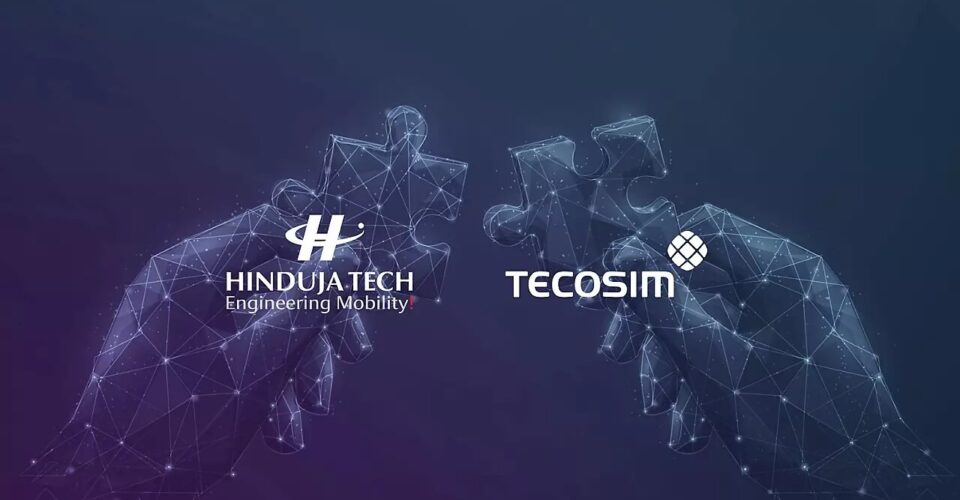 HINDUJA TECH
Engineering Mobility!

TECOSIM