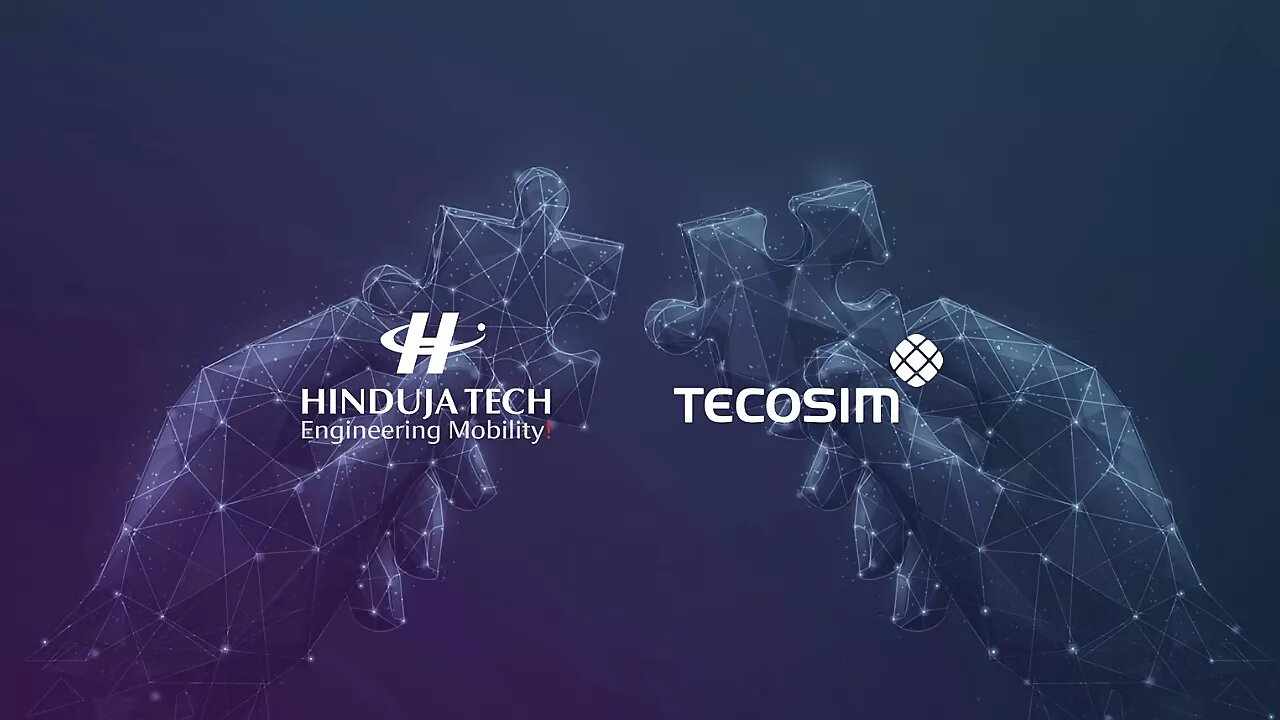 HINDUJA TECH
Engineering Mobility!

TECOSIM