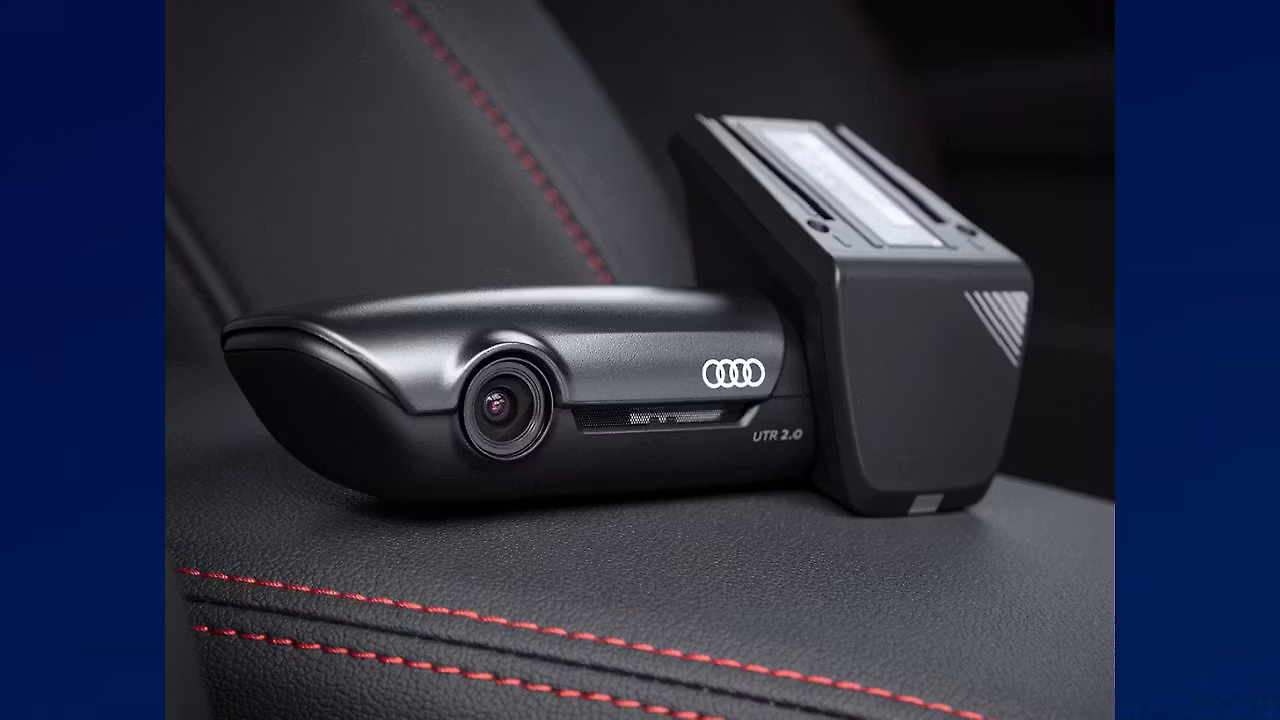 UTR 2.0