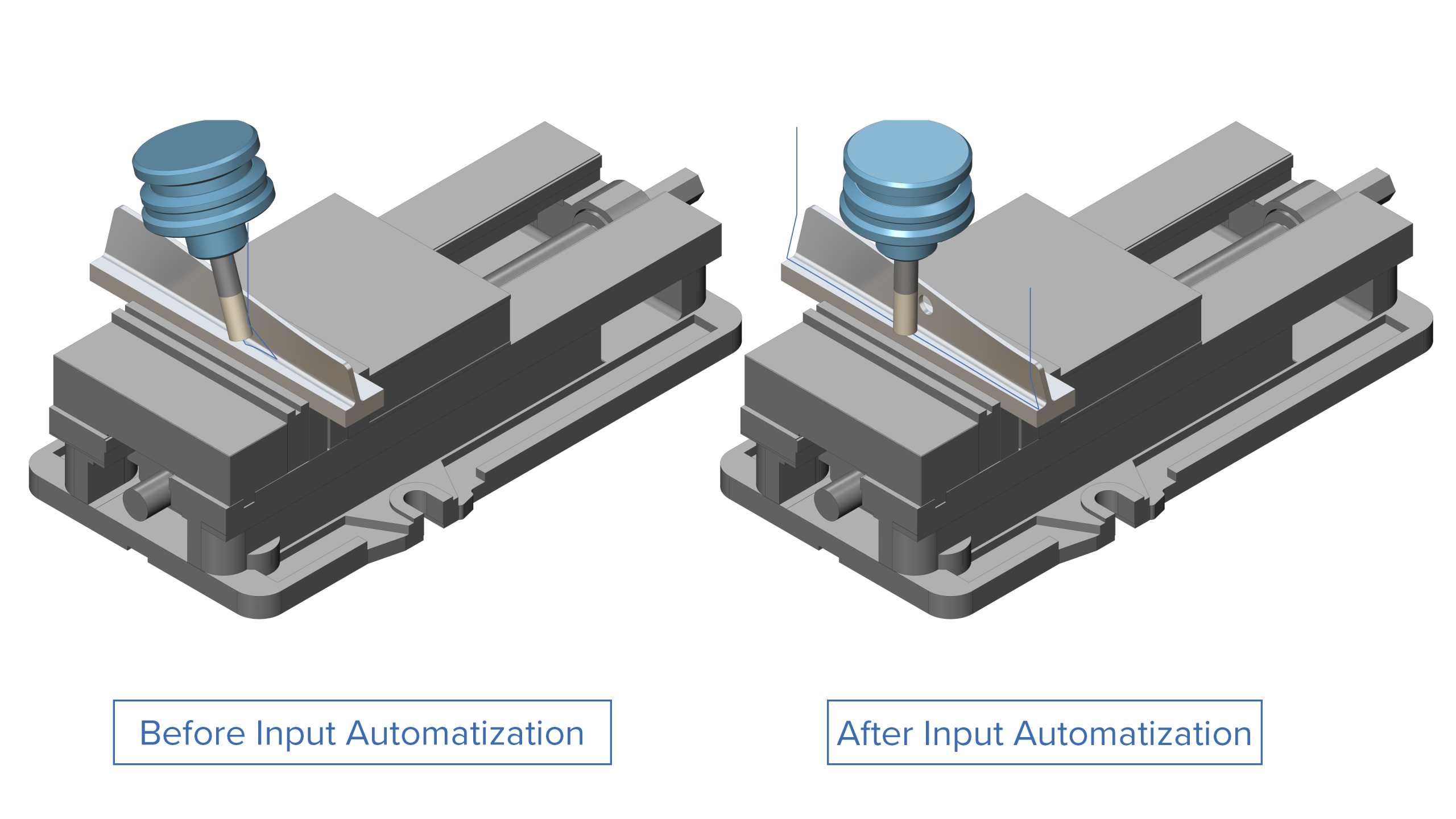 Before Input Automatization

After Input Automatization