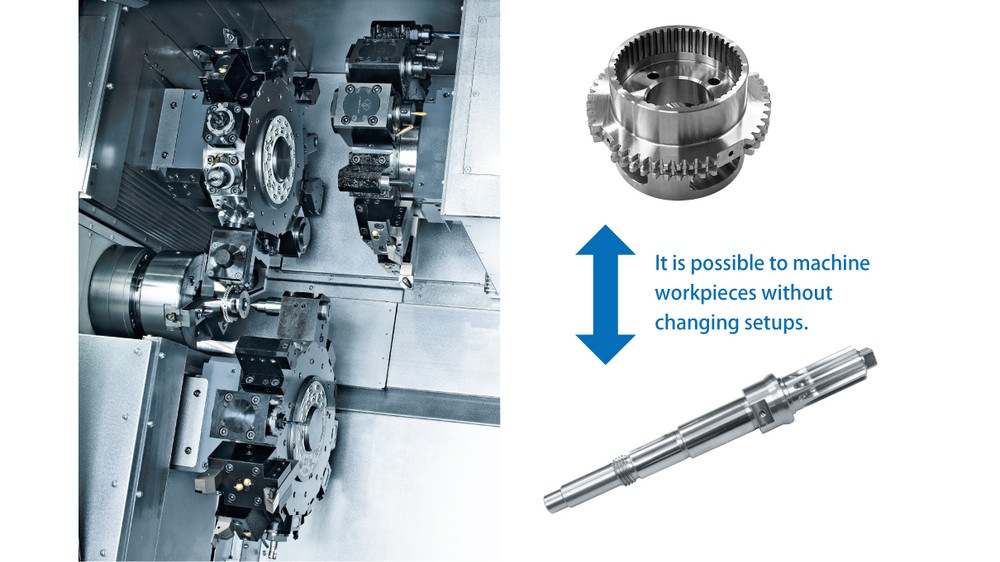 It is possible to machine workpieces without changing setups.