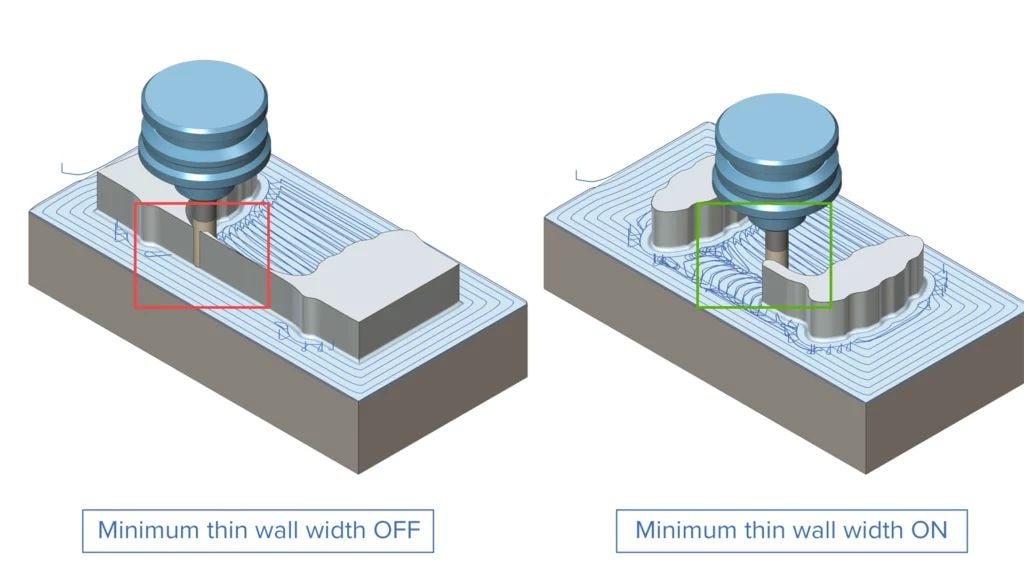 Minimum thin wall width OFF

Minimum thin wall width ON