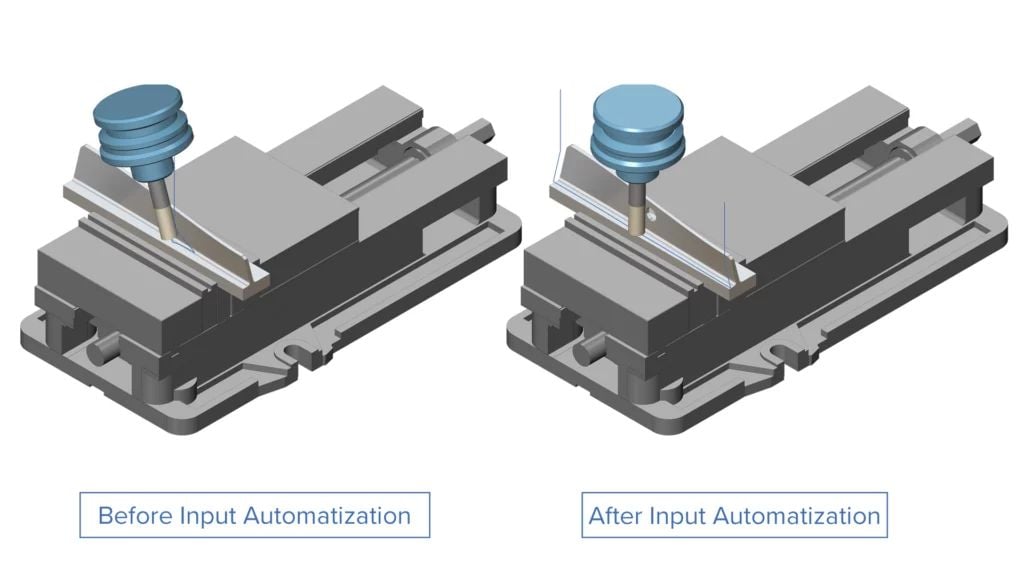 Before Input Automatization

After Input Automatization